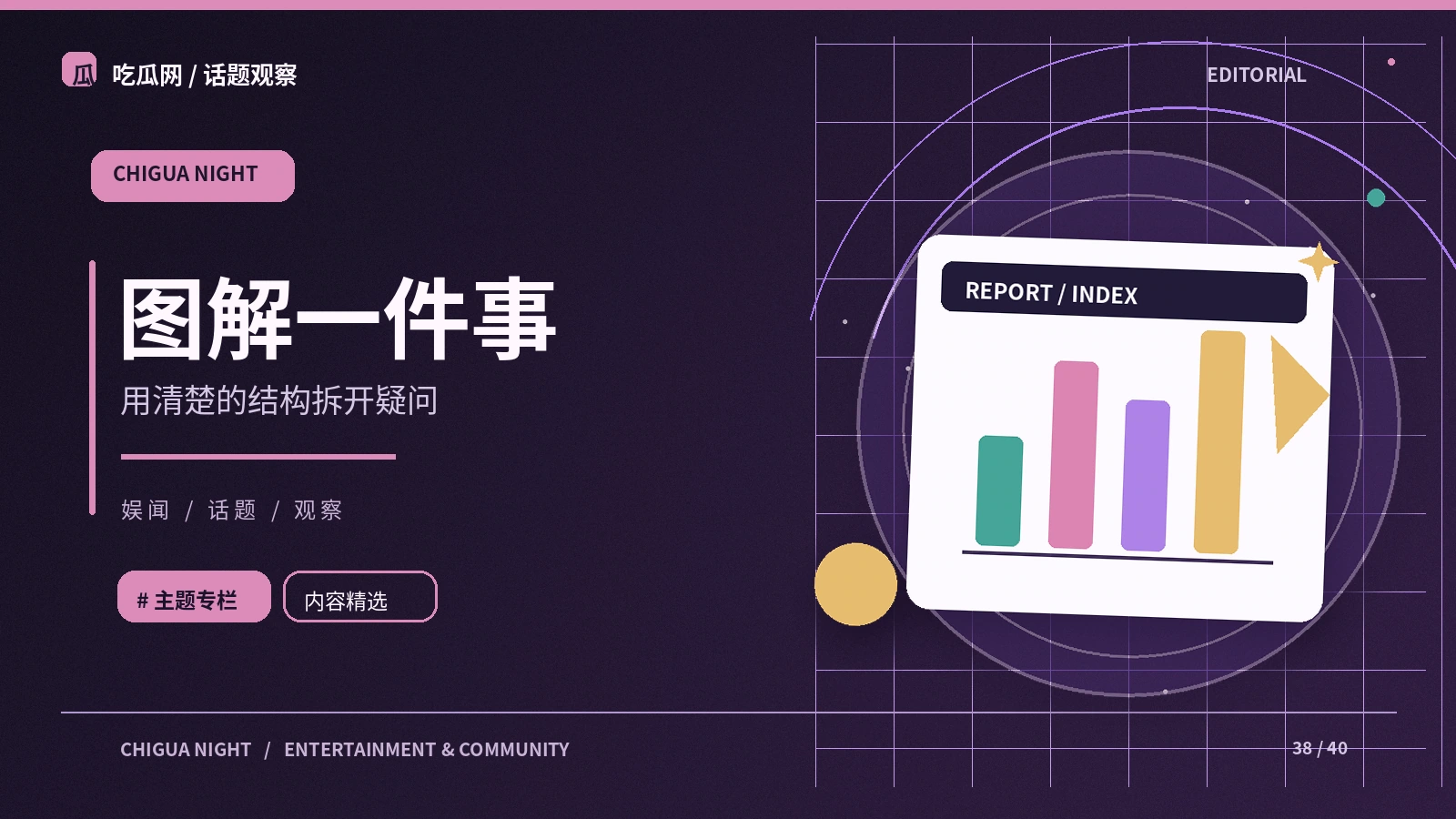 瓜 吃瓜网 / 话题观察

EDITORIAL

CHIGUA NIGHT

图解一件事

用清楚的结构拆开疑问

娱闻 / 话题 / 观察

# 主题专栏

内容精选

REPORT / INDEX

CHIGUA NIGHT / ENTERTAINMENT & COMMUNITY

38 / 40